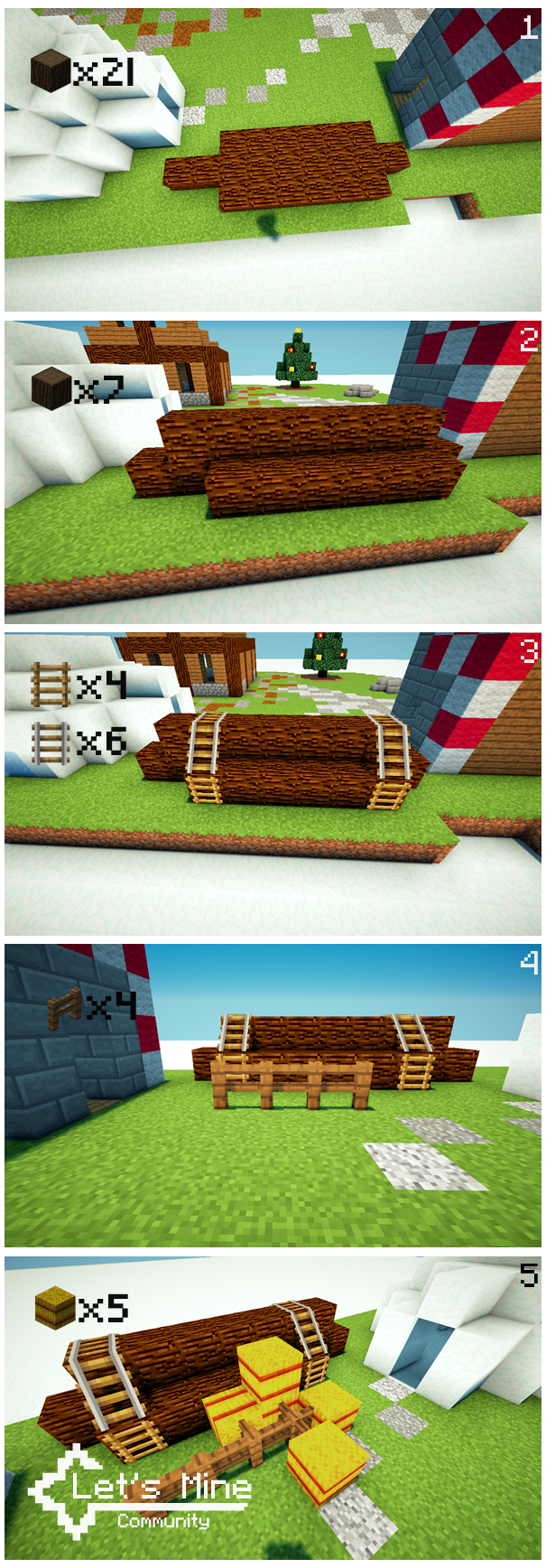 1
x21

2
x7

3
x4
x6

4
x4

5
x5

Let's Mine
Community